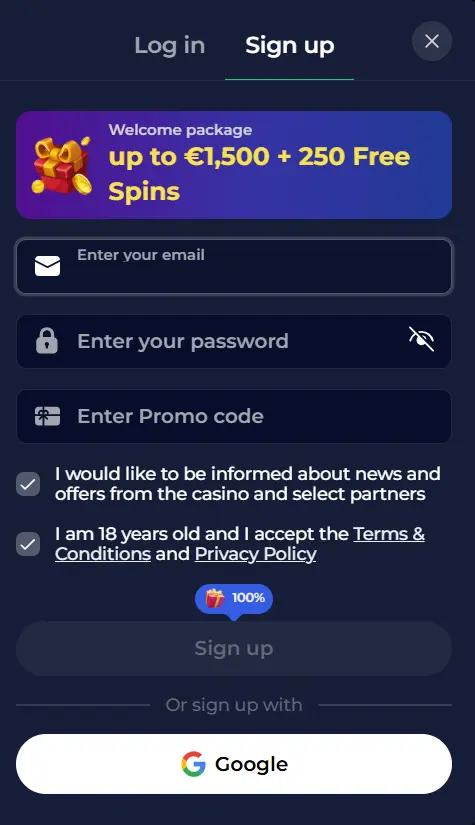 Log in Sign up

Welcome package
up to €1,500 + 250 Free Spins

Enter your email

Enter your password

Enter Promo code

I would like to be informed about news and offers from the casino and select partners

I am 18 years old and I accept the Terms & Conditions and Privacy Policy

100%

Sign up

Or sign up with

Google